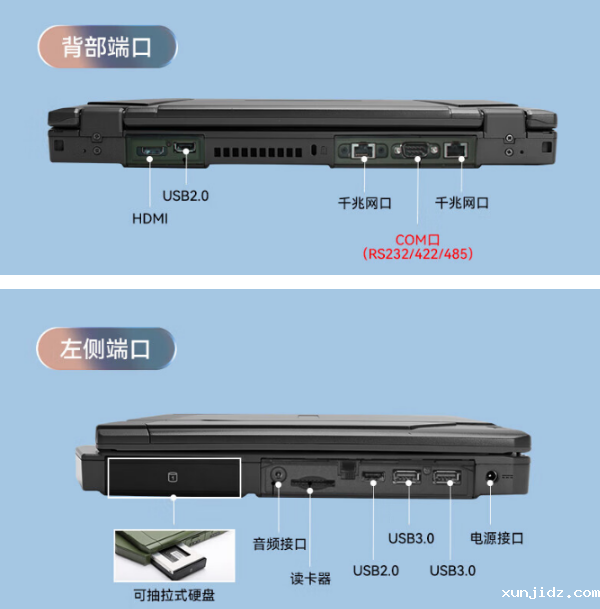 背部端口

USB2.0
HDMI
千兆网口
千兆网口
COM口
(RS232/422/485)

左侧端口

音频接口
读卡器
USB2.0
USB3.0
USB3.0
电源接口
可抽拉式硬盘

xunjidz.com