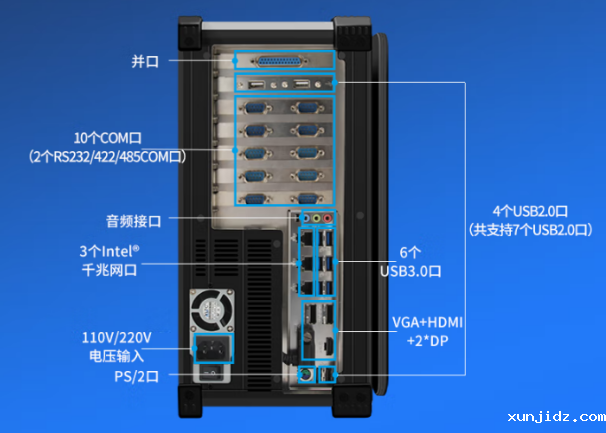 并口

10个COM口
(2个RS232/422/485COM口)

音频接口

3个Intel®
千兆网口

110V/220V
电压输入

PS/2口

4个USB2.0口
(共支持7个USB2.0口)

6个
USB3.0口

VGA+HDMI
+2*DP

xunjidz.com